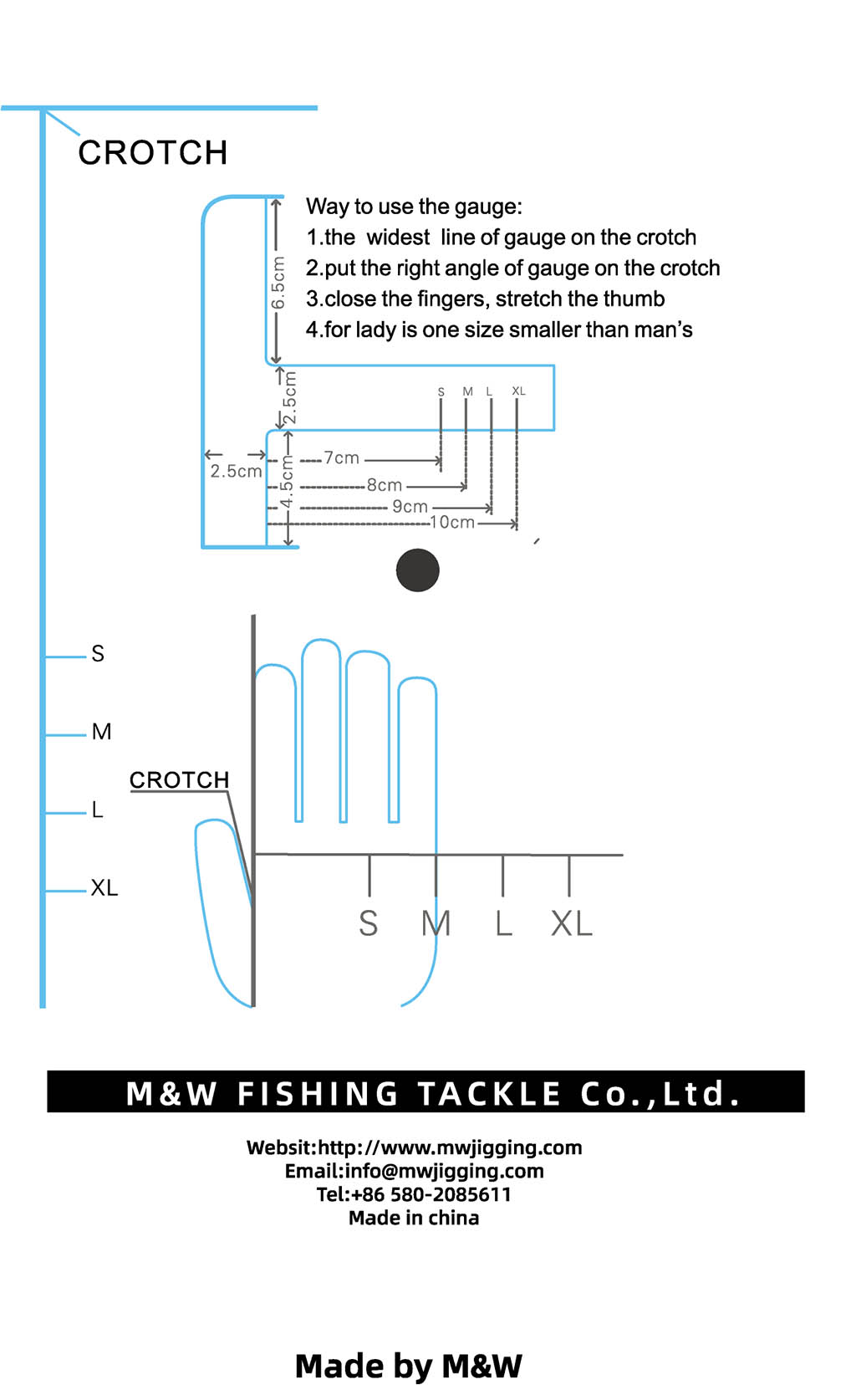 CROTCH

Way to use the gauge:
1.the widest line of gauge on the crotch
2.put the right angle of gauge on the crotch
3.close the fingers, stretch the thumb
4.for lady is one size smaller than man's

6.5cm
2.5cm
S M L XL
2.5cm
4.5cm
7cm
8cm
9cm
10cm

S
M
L
XL

CROTCH

S M L XL

M&W FISHING TACKLE Co.,Ltd.

Websit:http://www.mwjigging.com
Email:info@mwjigging.com
Tel:+86 580-2085611
Made in china

Made by M&W